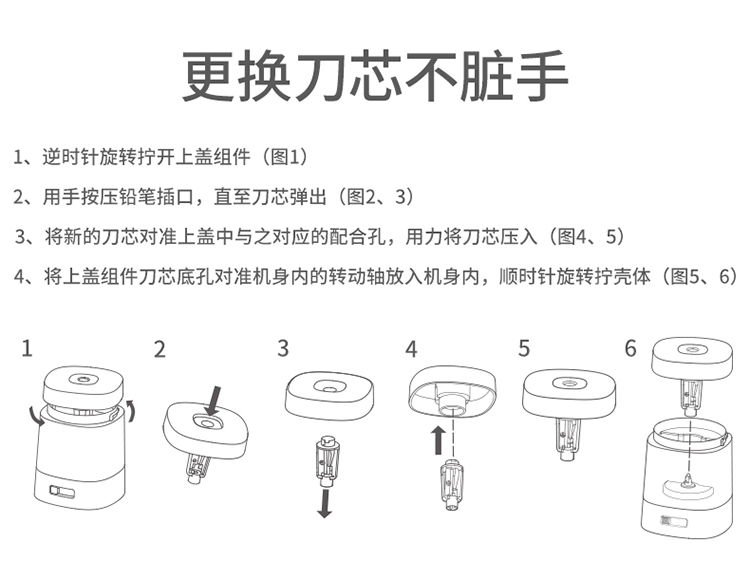 更换刀芯不脏手

1、逆时针旋转拧开上盖组件（图1）

2、用手按压铅笔插口，直至刀芯弹出（图2、3）

3、将新的刀芯对准上盖中与之对应的配合孔，用力将刀芯压入（图4、5）

4、将上盖组件刀芯底孔对准机身内的转动轴放入机身内，顺时针旋转拧壳体（图5、6）

1

2

3

4

5

6