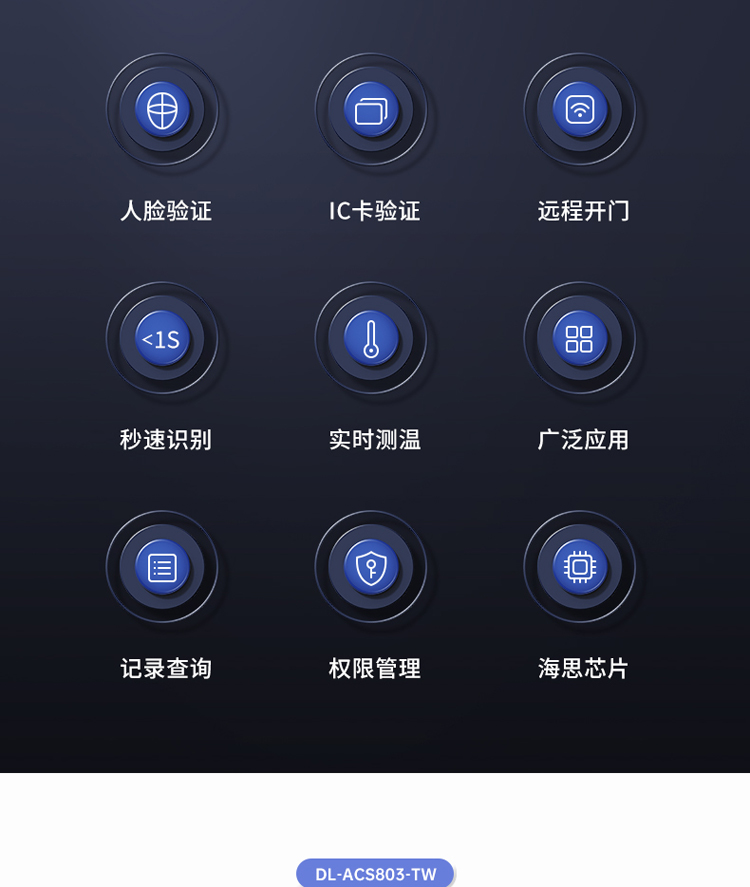 人脸验证

IC卡验证

远程开门

<1S

秒速识别

实时测温

广泛应用

记录查询

权限管理

海思芯片

DL-ACS803-TW