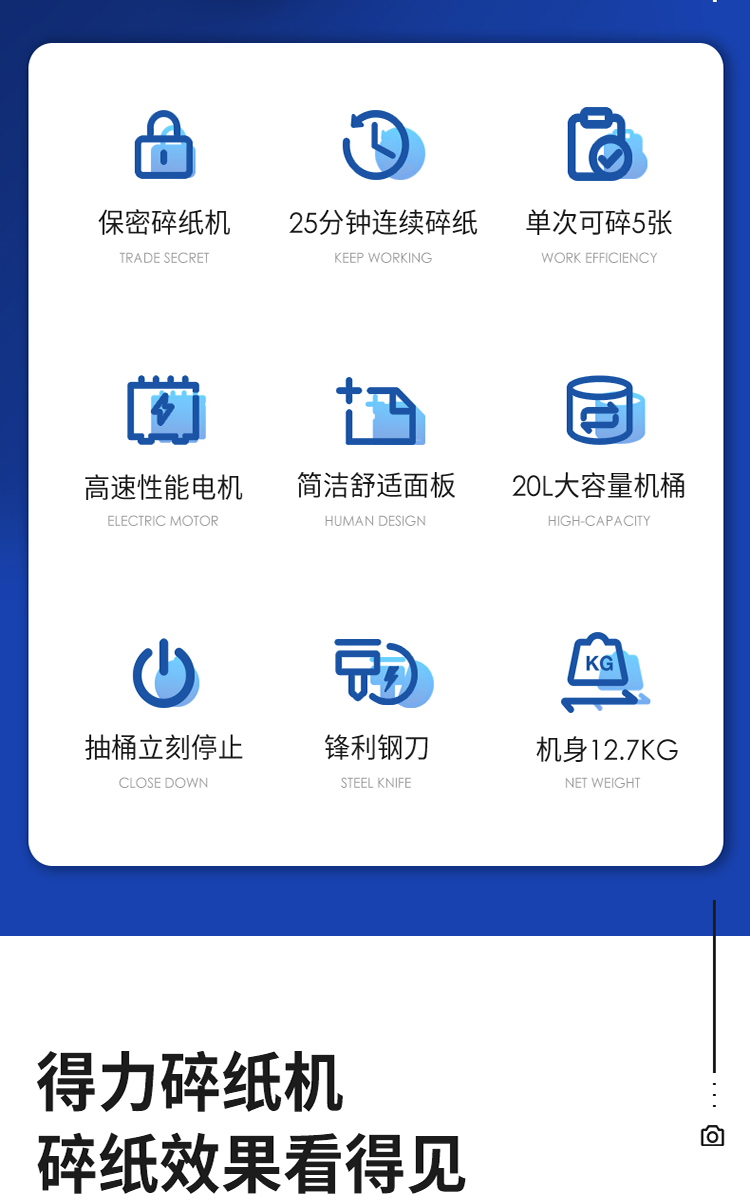 保密碎纸机
TRADE SECRET

25分钟连续碎纸
KEEP WORKING

单次可碎5张
WORK EFFICIENCY

高速性能电机
ELECTRIC MOTOR

简洁舒适面板
HUMAN DESIGN

20L大容量机桶
HIGH-CAPACITY

抽桶立刻停止
CLOSE DOWN

锋利钢刀
STEEL KNIFE

KG
机身12.7KG
NET WEIGHT

得力碎纸机
碎纸效果看得见