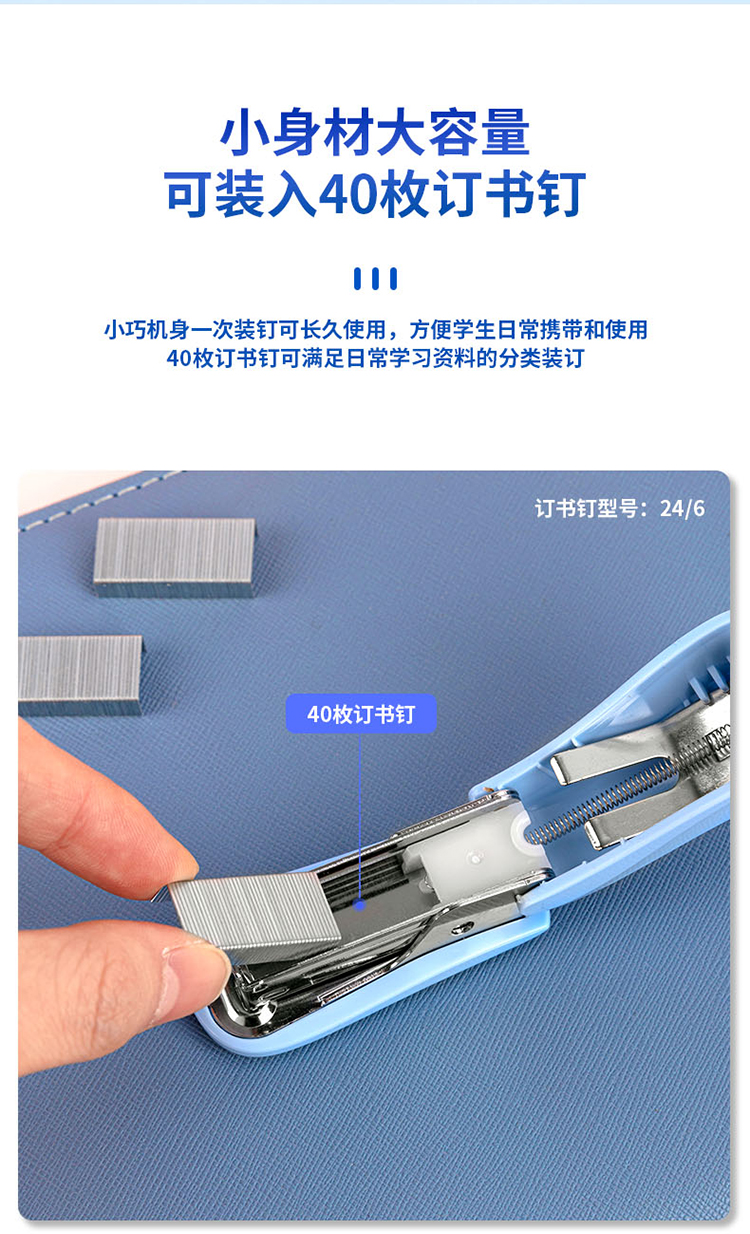 小身材大容量
可装入40枚订书钉

小巧机身一次装钉可长久使用，方便学生日常携带和使用
40枚订书钉可满足日常学习资料的分类装订

订书钉型号：24/6

40枚订书钉