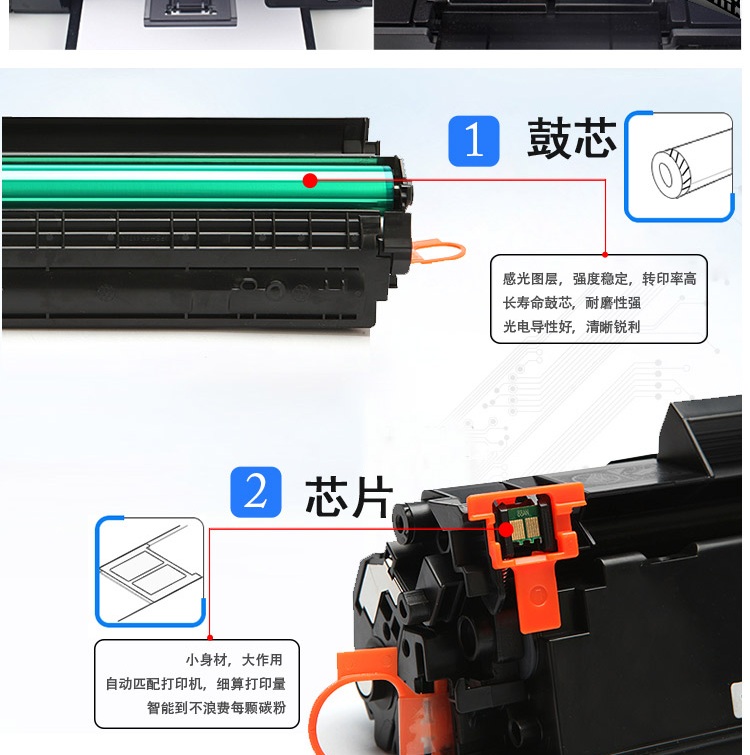 1 鼓芯

感光图层，强度稳定，转印率高
长寿命鼓芯，耐磨性强
光电导性好，清晰锐利

2 芯片

小身材，大作用
自动匹配打印机，细算打印量
智能到不浪费每颗碳粉