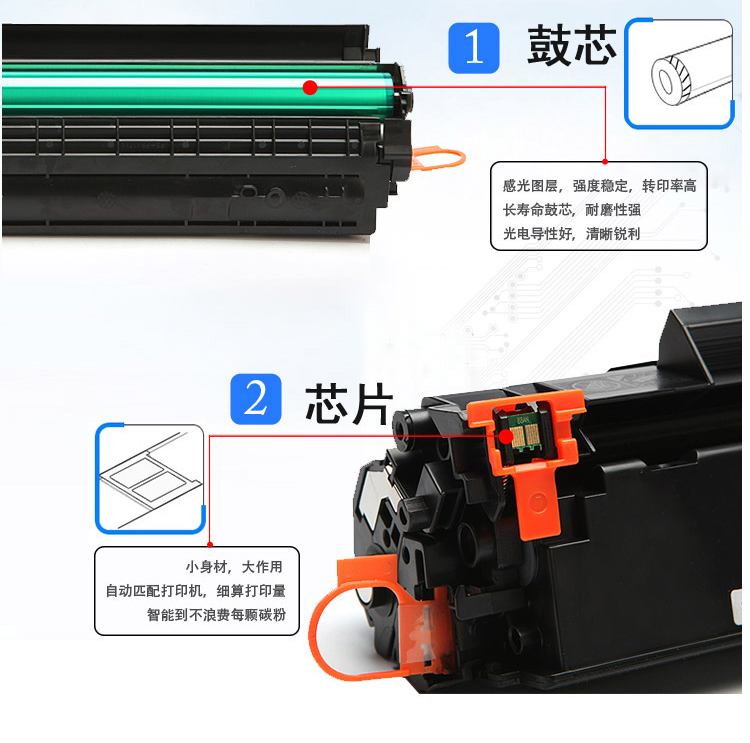 1 鼓芯

感光图层，强度稳定，转印率高
长寿命鼓芯，耐磨性强
光电导性好，清晰锐利

2 芯片

小身材，大作用
自动匹配打印机，细算打印量
智能到不浪费每颗碳粉