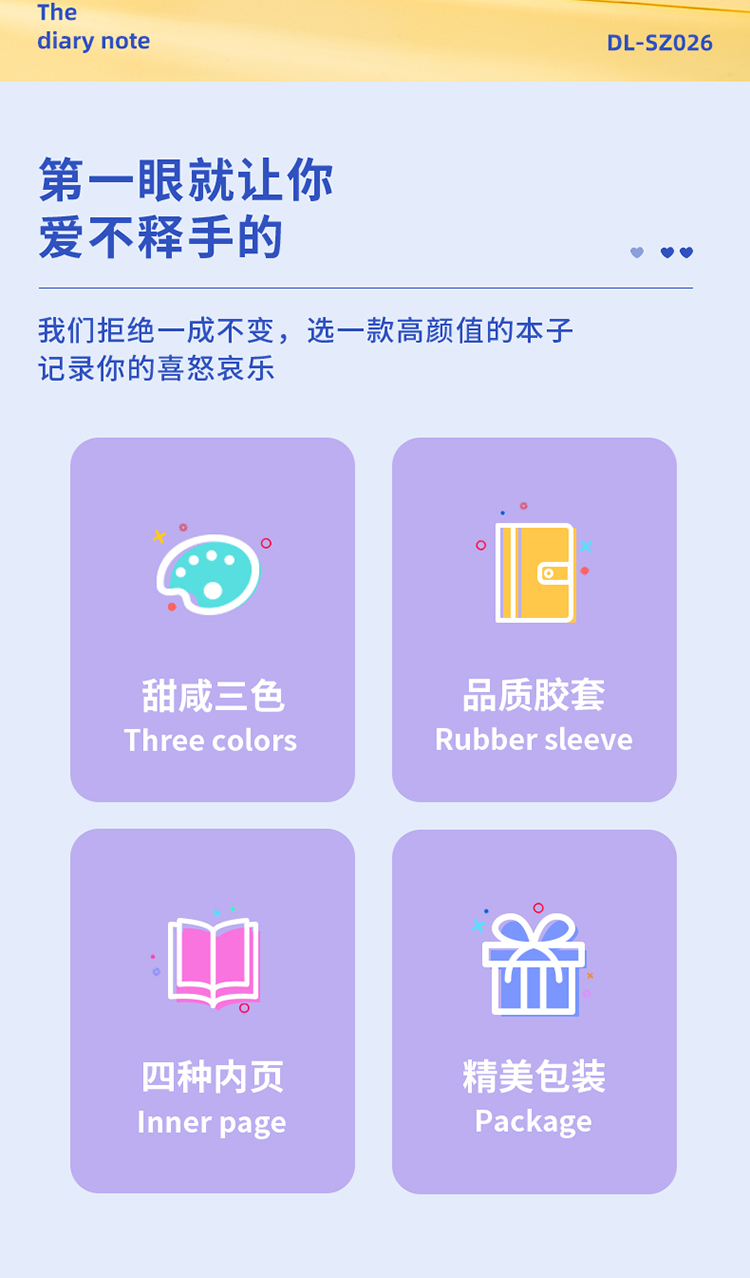 The
diary note

DL-SZ026

第一眼就让你
爱不释手的

我们拒绝一成不变，选一款高颜值的本子
记录你的喜怒哀乐

甜咸三色
Three colors

品质胶套
Rubber sleeve

四种内页
Inner page

精美包装
Package