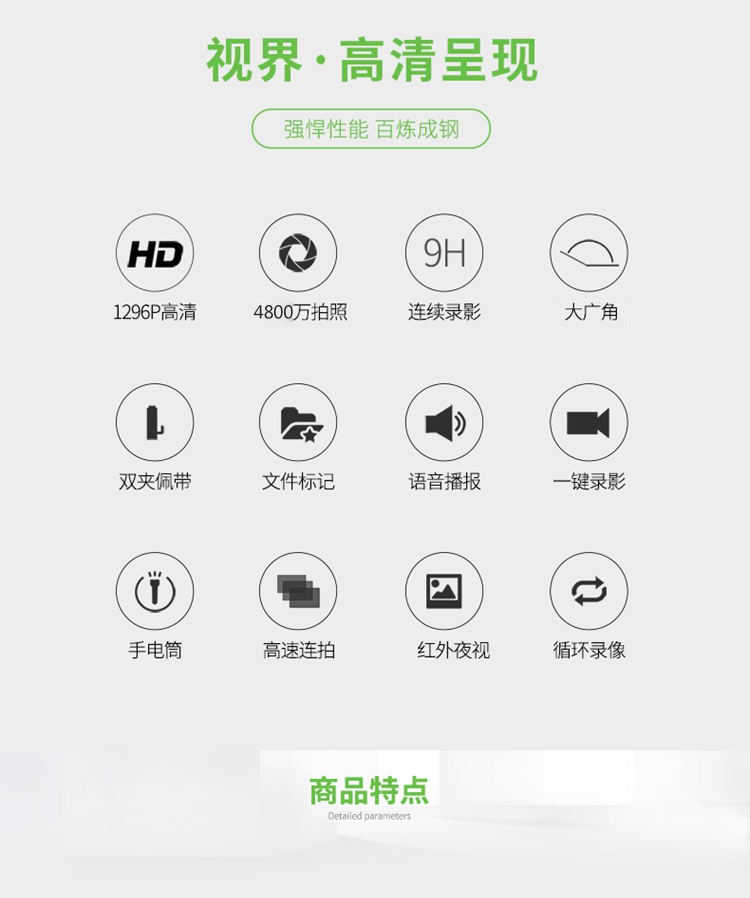 视界·高清呈现

强悍性能 百炼成钢

HD
1296P高清

4800万拍照

9H
连续录影

大广角

双夹佩带

文件标记

语音播报

一键录影

手电筒

高速连拍

红外夜视

循环录像

商品特点
Detailed parameters