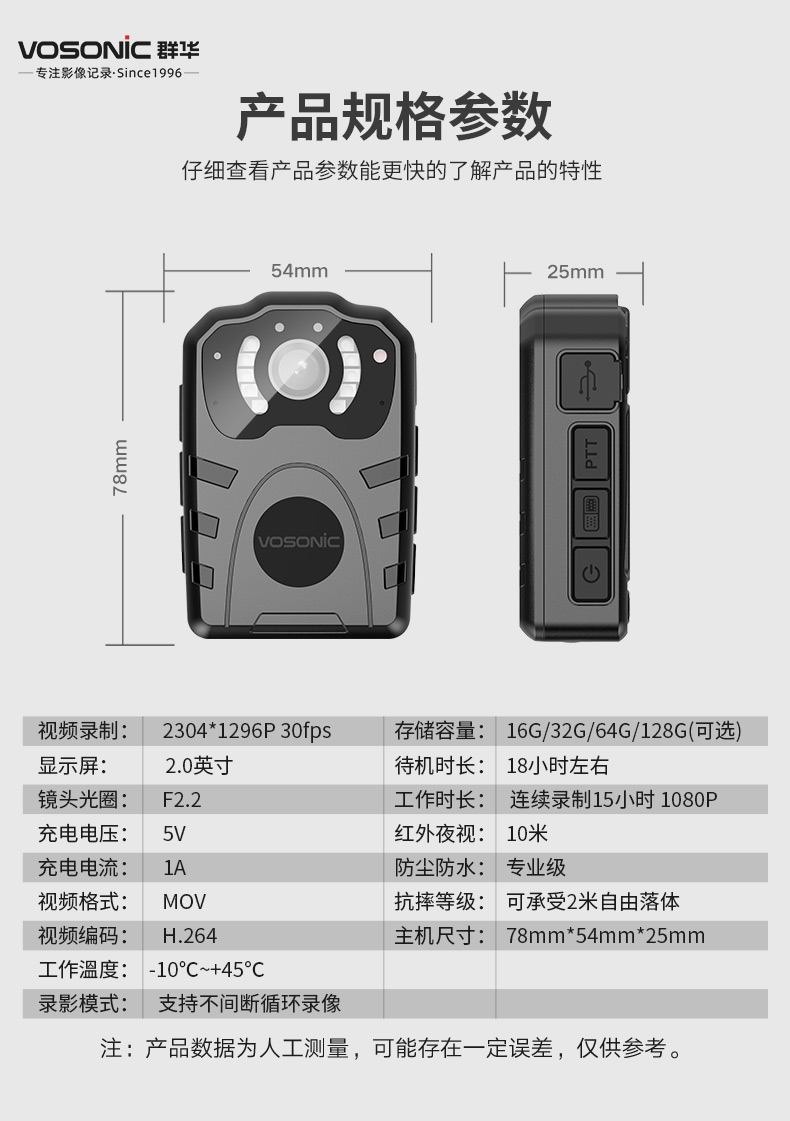 VOSONIC 群华
专注影像记录·Since1996

产品规格参数

仔细查看产品参数能更快的了解产品的特性

54mm

25mm

78mm

VOSONIC

PTT

| 视频录制： | 2304*1296P 30fps | 存储容量： | 16G/32G/64G/128G(可选) |
|---|---|---|---|
| 显示屏： | 2.0英寸 | 待机时长： | 18小时左右 |
| 镜头光圈： | F2.2 | 工作时长： | 连续录制15小时 1080P |
| 充电电压： | 5V | 红外夜视： | 10米 |
| 充电电流： | 1A | 防尘防水： | 专业级 |
| 视频格式： | MOV | 抗摔等级： | 可承受2米自由落体 |
| 视频编码： | H.264 | 主机尺寸： | 78mm*54mm*25mm |
| 工作温度： | -10°C~+45°C | | |
| 录影模式： | 支持不间断循环录像 | | |

注：产品数据为人工测量，可能存在一定误差，仅供参考。