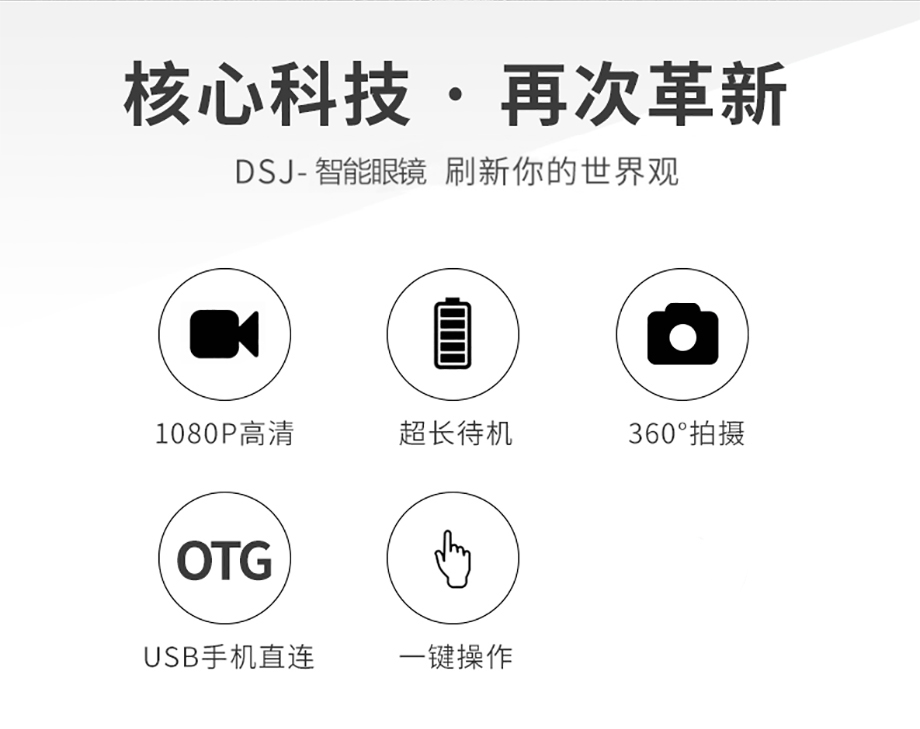 核心科技 · 再次革新

DSJ-智能眼镜 刷新你的世界观

1080P高清

超长待机

360°拍摄

OTG

USB手机直连

一键操作