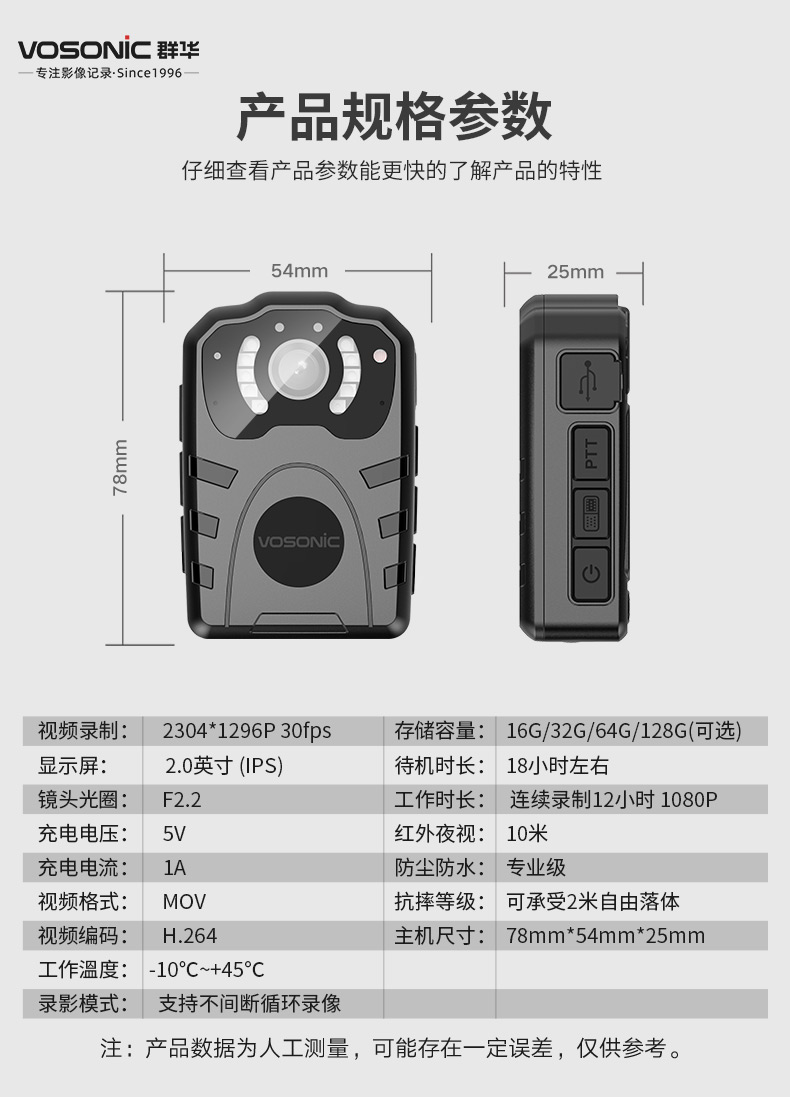 VOSONIC 群华
专注影像记录·Since1996

产品规格参数

仔细查看产品参数能更快的了解产品的特性

54mm

25mm

78mm

VOSONIC

PTT

| 视频录制： | 2304*1296P 30fps | 存储容量： | 16G/32G/64G/128G(可选) |
|---|---|---|---|
| 显示屏： | 2.0英寸 (IPS) | 待机时长： | 18小时左右 |
| 镜头光圈： | F2.2 | 工作时长： | 连续录制12小时 1080P |
| 充电电压： | 5V | 红外夜视： | 10米 |
| 充电电流： | 1A | 防尘防水： | 专业级 |
| 视频格式： | MOV | 抗摔等级： | 可承受2米自由落体 |
| 视频编码： | H.264 | 主机尺寸： | 78mm*54mm*25mm |
| 工作温度： | -10°C~+45°C | | |
| 录影模式： | 支持不间断循环录像 | | |

注：产品数据为人工测量，可能存在一定误差，仅供参考。