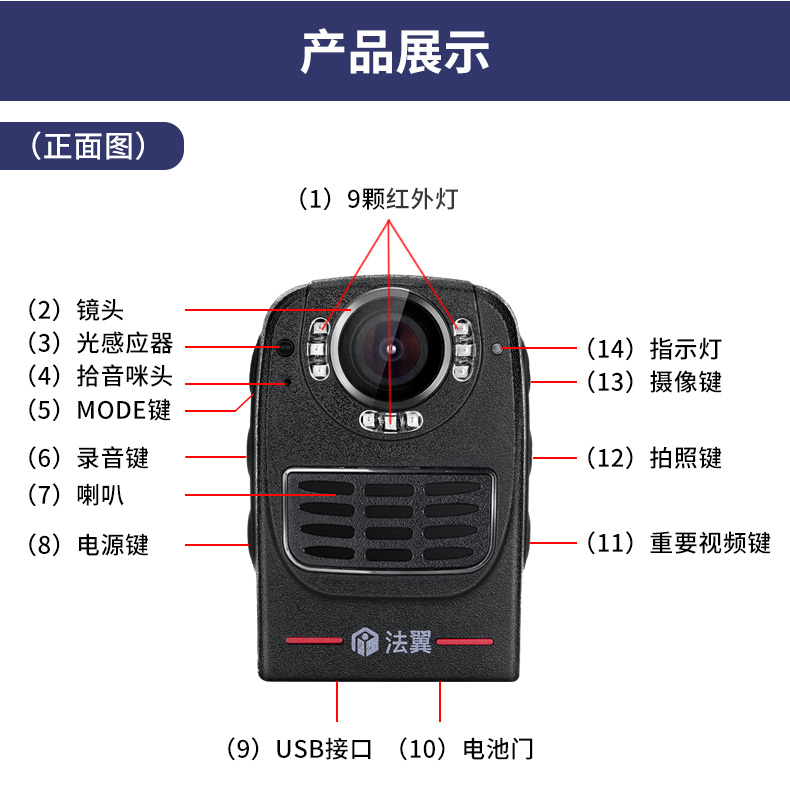 产品展示

（正面图）

（1）9颗红外灯

（2）镜头
（3）光感应器
（4）拾音咪头
（5）MODE键
（6）录音键
（7）喇叭
（8）电源键

（14）指示灯
（13）摄像键
（12）拍照键
（11）重要视频键

法翼

（9）USB接口　（10）电池门