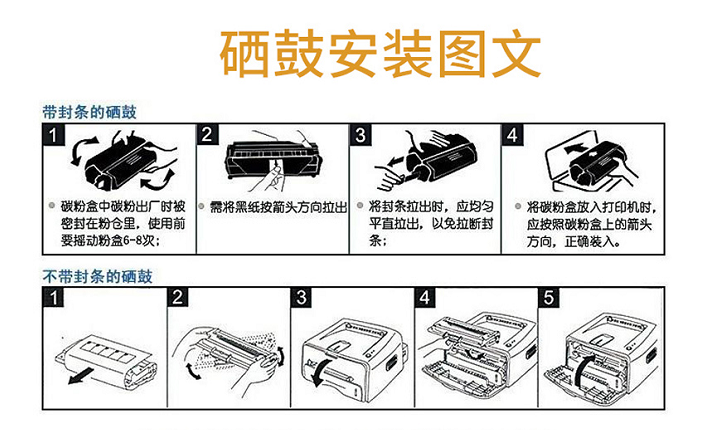 硒鼓安装图文

带封条的硒鼓

1

碳粉盒中碳粉出厂时被密封在粉仓里，使用前要摇动粉盒6-8次；

2

需将黑纸按箭头方向拉出

3

将封条拉出时，应均匀平直拉出，以免拉断封条；

4

将碳粉盒放入打印机时，应按照碳粉盒上的箭头方向，正确装入。

不带封条的硒鼓

1

2

3

4

5